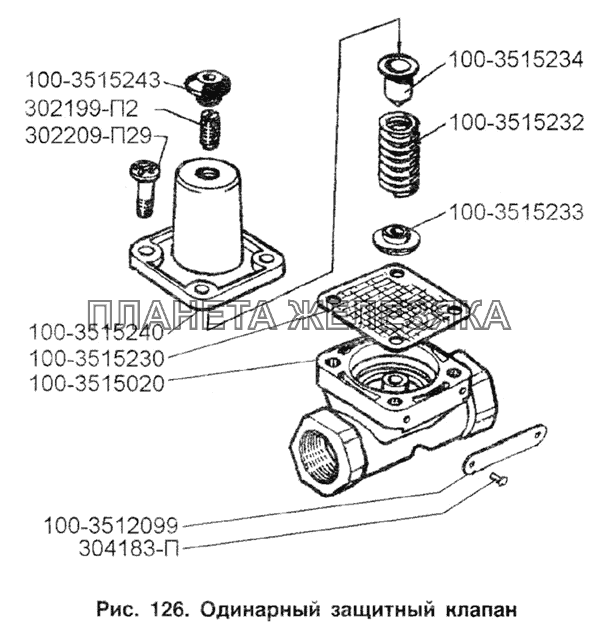 100-3515243
302199-П2
302209-П29
100-3515234
100-3515232
100-3515233
ПЛАНЕТА ЖЕЛЕЗЯКА
100-3515240
100-3515230
100-3515020
100-3512099
304183-П

Рис. 126. Одинарный защитный клапан